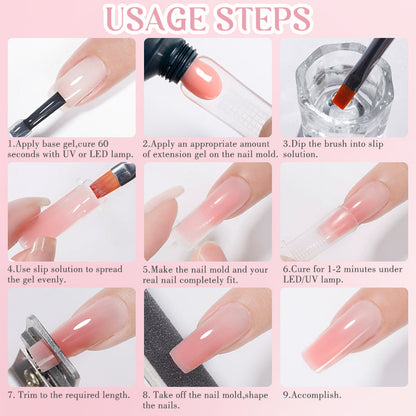 USAGE STEPS

1.Apply base gel,cure 60 seconds with UV or LED lamp.

2.Apply an appropriate amount of extension gel on the nail mold.

3.Dip the brush into slip solution.

4.Use slip solution to spread the gel evenly.

5.Make the nail mold and your real nail completely fit.

6.Cure for 1-2 minutes under LED/UV lamp.

7. Trim to the required length.

8. Take off the nail mold,shape the nails.

9.Accomplish.