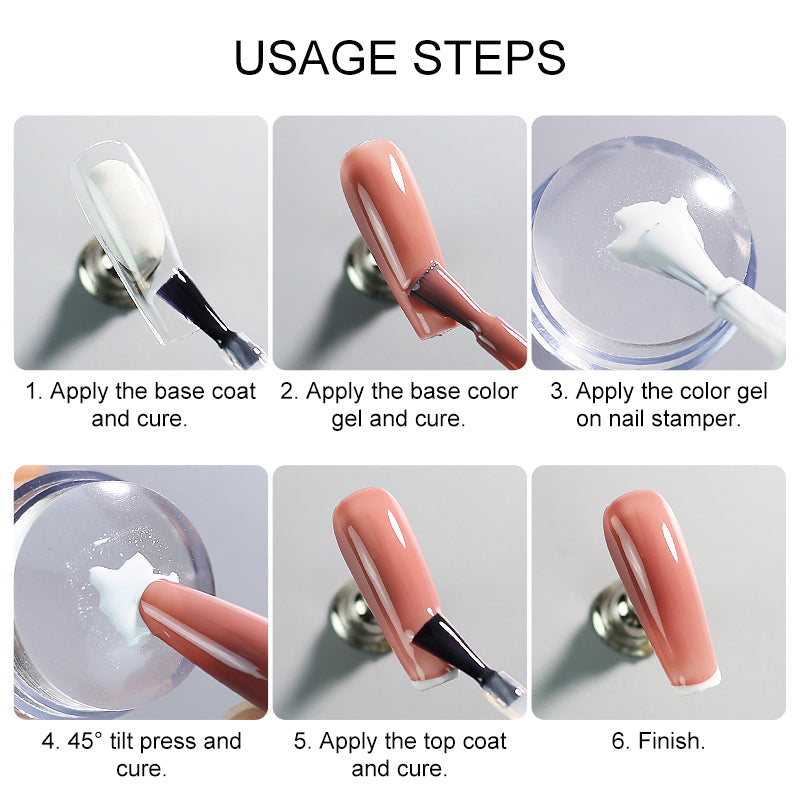 USAGE STEPS

1. Apply the base coat and cure.

2. Apply the base color gel and cure.

3. Apply the color gel on nail stamper.

4. 45° tilt press and cure.

5. Apply the top coat and cure.

6. Finish.